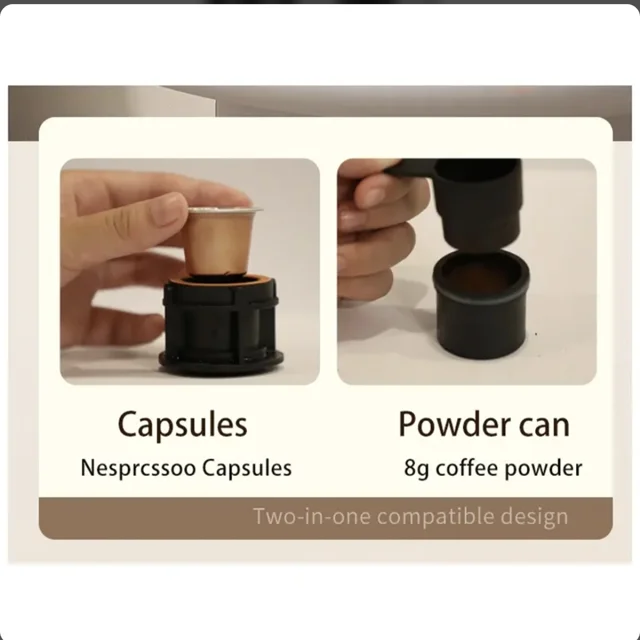 Capsules
Nesprcssoo Capsules

Powder can
8g coffee powder

Two-in-one compatible design